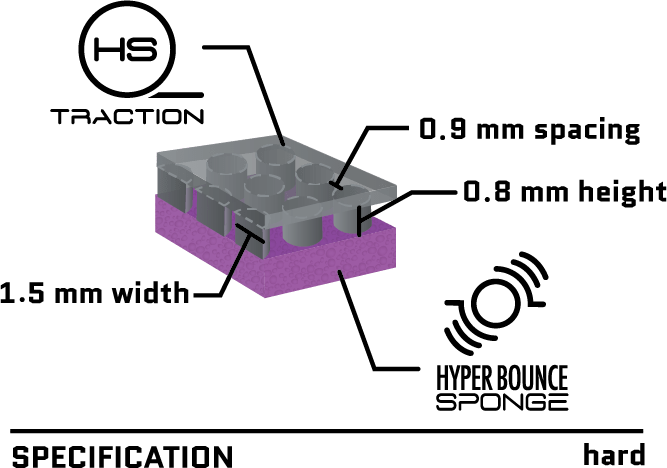 HS
TRACTION

0.9 mm spacing

0.8 mm height

1.5 mm width

HYPER BOUNCE
SPONGE

SPECIFICATION

hard